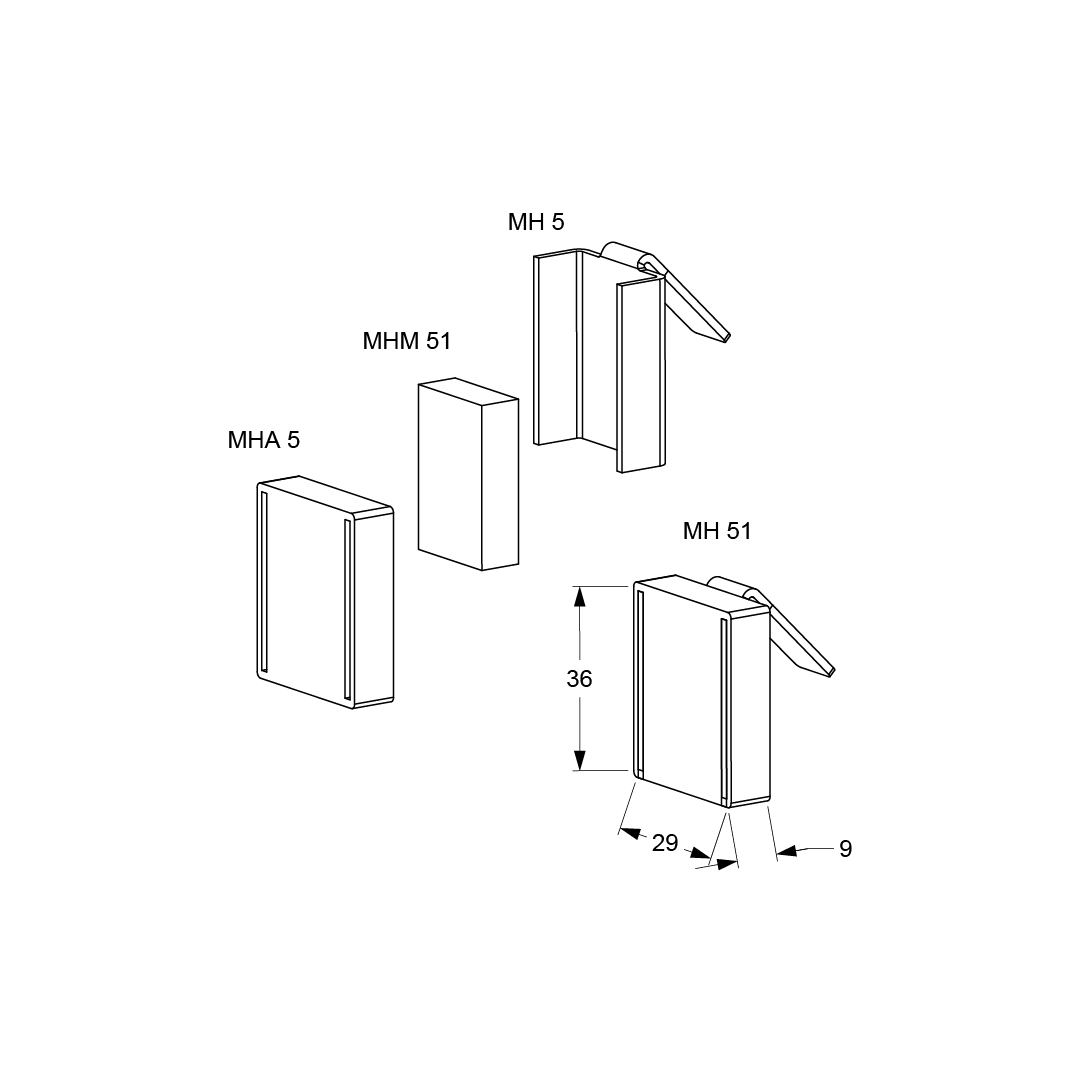 MH 5

MHM 51

MHA 5

MH 51

36

29

9